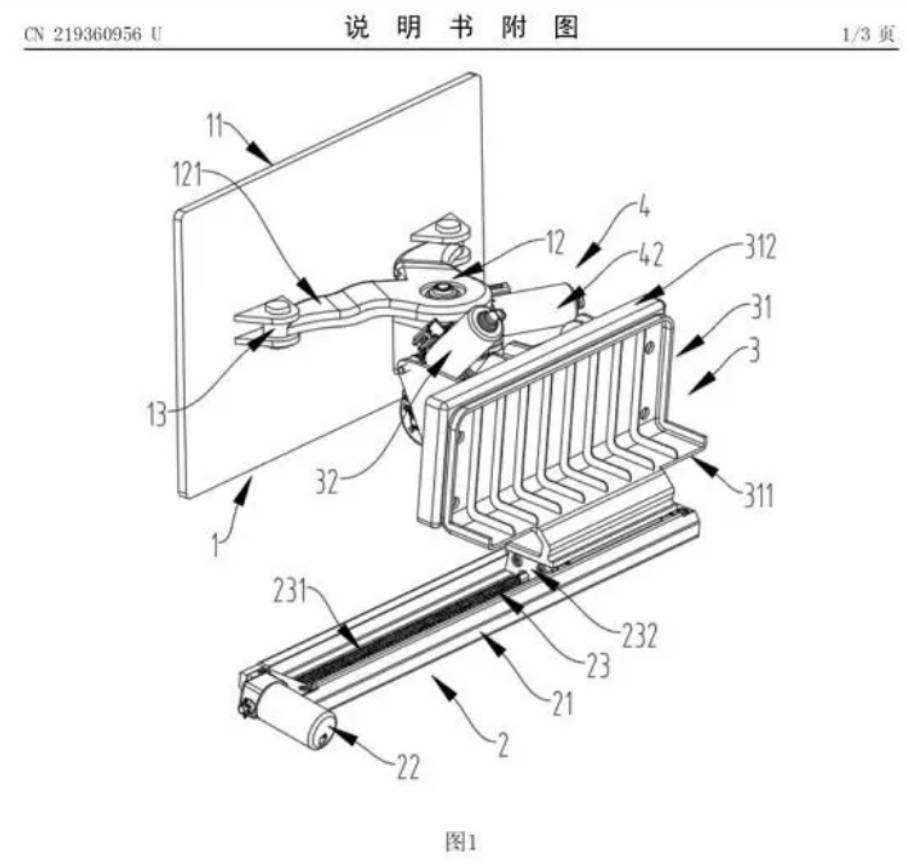 CN 219360956 U

说 明 书 附 图

1/3 页

11
121
12
4
42
312
31
3
13
32
311
1
231
232
23
21
2
22

图1